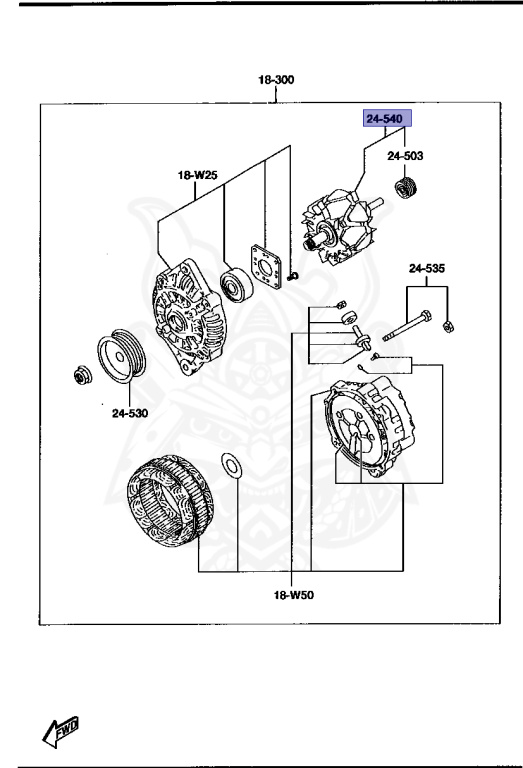 18-300

24-540

24-503

18-W25

24-535

24-530

18-W50

FWD