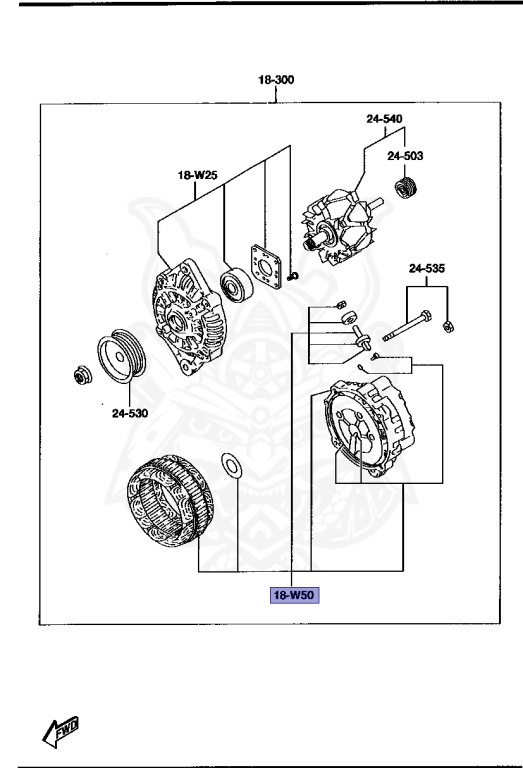 18-300

24-540

24-503

18-W25

24-535

24-530

18-W50

FWD