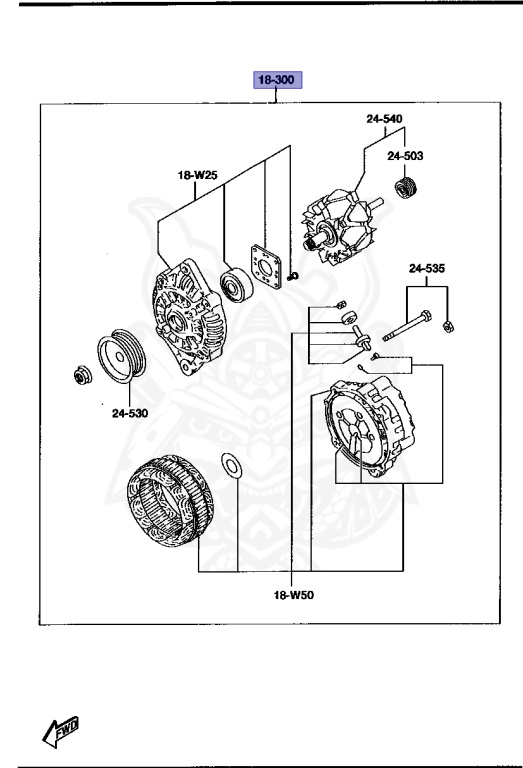 18-300

24-540

24-503

18-W25

24-535

24-530

18-W50

FWD