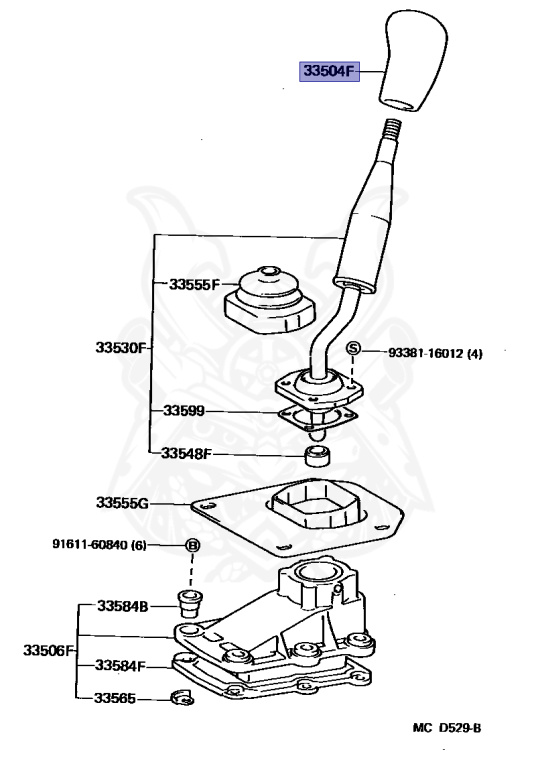 33504F

33555F

33530F

S 93381-16012 (4)

33599

33548F

33555G

91611-60840 (6) B

33584B

33506F

33584F

33565

MC D529-B