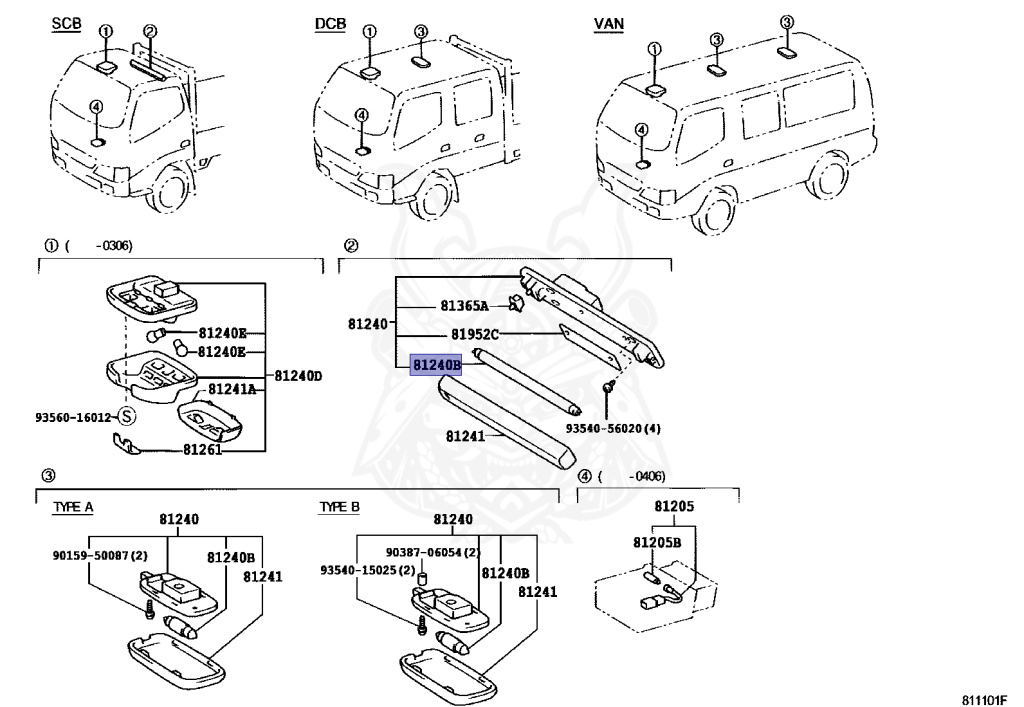 SCB
①
②
④
DCB
①
③
④
VAN
①
③
③
④

① (　-0306)
81240E
81240E
81240D
81241A
93560-16012 Ⓢ
81261

②
81365A
81240
81952C
81240B
93540-56020(4)
81241

③
TYPE A
81240
90159-50087(2)
81240B
81241

TYPE B
81240
90387-06054(2)
93540-15025(2)
81240B
81241

④ (　-0406)
81205
81205B

811101F