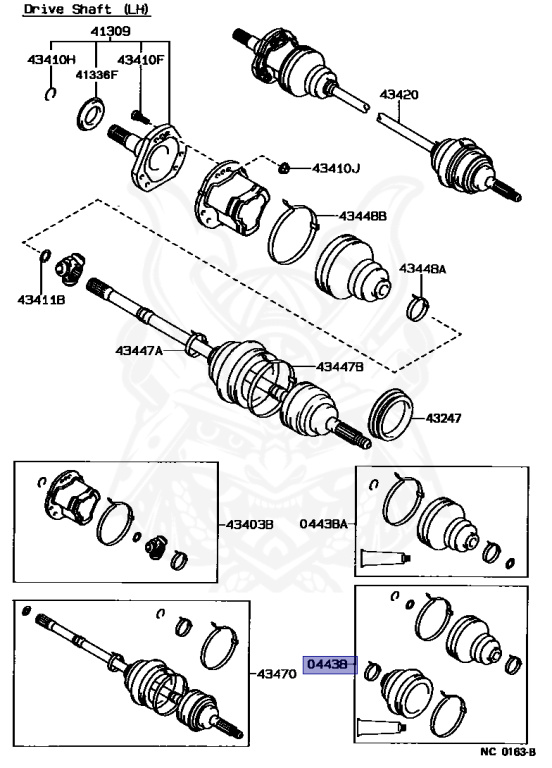 Drive Shaft (LH)

41309
43410H
41336F
43410F
43420
43410J
43448B
43448A
43411B
43447A
43447B
43247
43403B
04438A
43470
04438
NC 0163-B