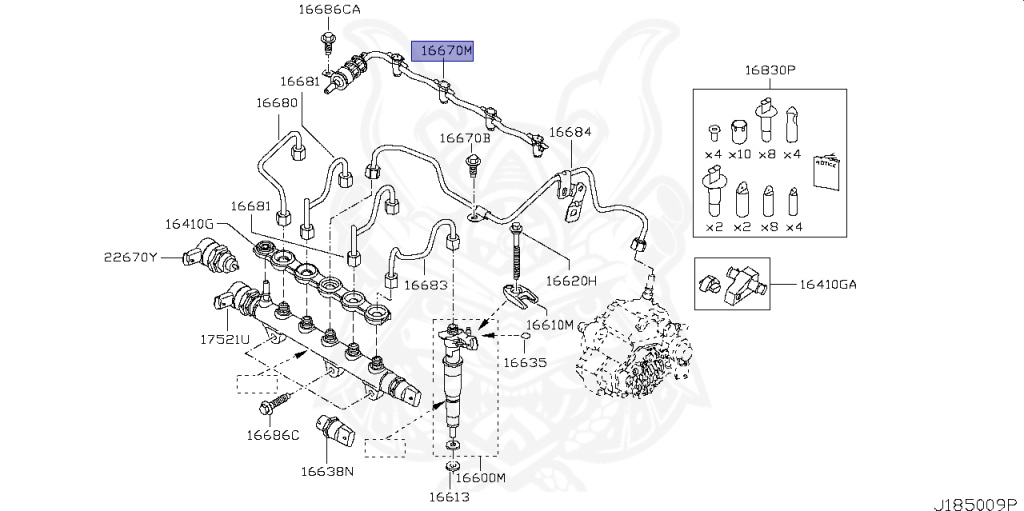 16686CA
16670M
16681
16680
16670B
16684
16830P
x4 x10 x8 x4
NOTICE
x2 x2 x8 x4
16681
16410G
22670Y
16683
16620H
16410GA
16610M
17521U
16635
16686C
16638N
16600M
16613
J185009P