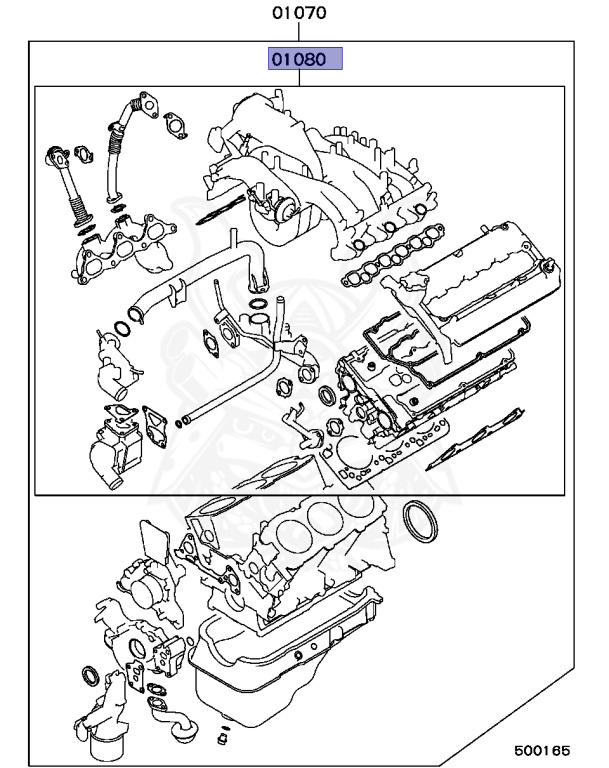 01070

01080

500165