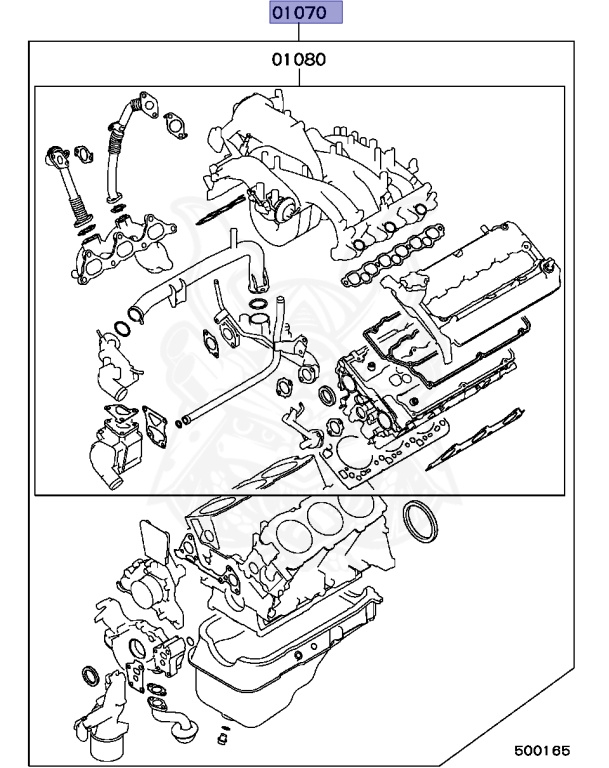 01070

01080

500165