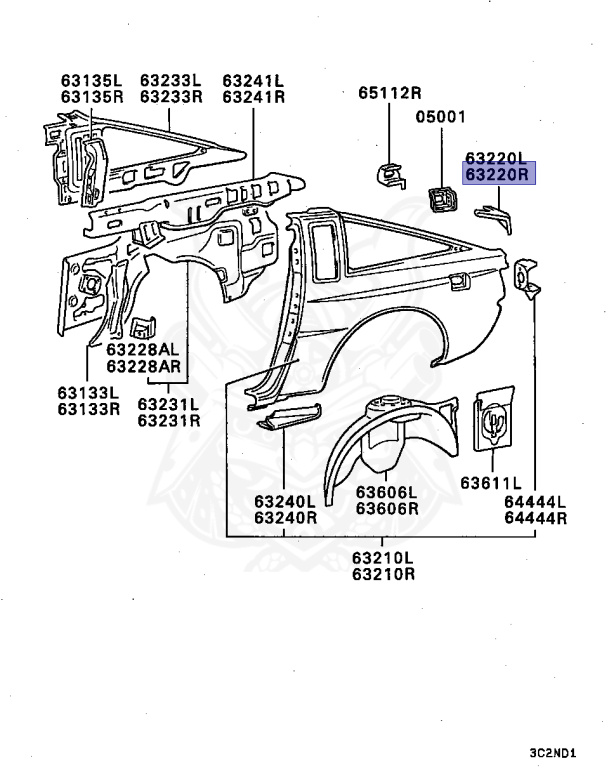 63135L
63135R
63233L
63233R
63241L
63241R
65112R
05001
63220L
63220R
63228AL
63228AR
63133L
63133R
63231L
63231R
63240L
63240R
63606L
63606R
63611L
64444L
64444R
63210L
63210R
3C2ND1