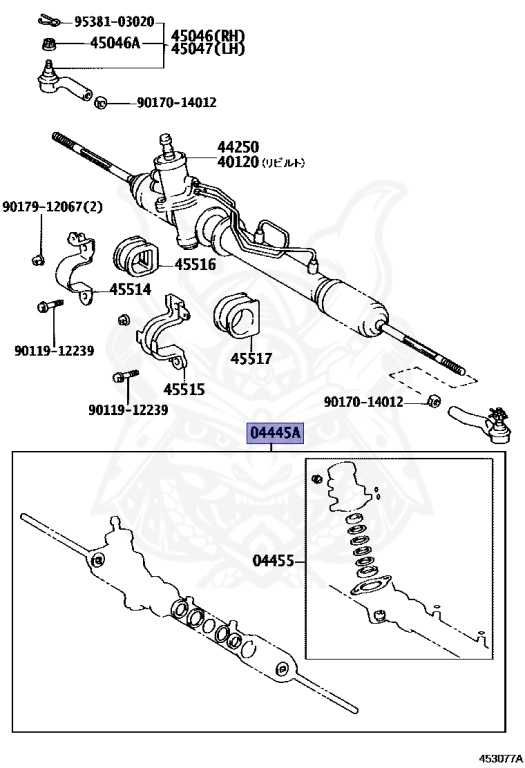 95381-03020
45046A
45046(RH)
45047(LH)
90170-14012
44250
40120 (リビルト)
90179-12067(2)
45516
45514
90119-12239
45517
45515
90119-12239
90170-14012
04445A
04455
453077A