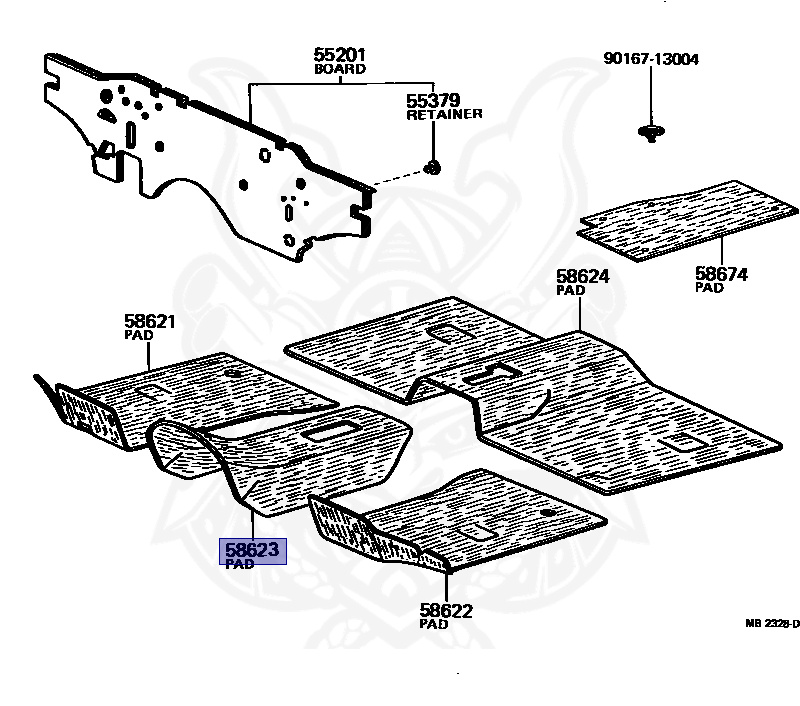 55201
BOARD

55379
RETAINER

90167-13004

58674
PAD

58624
PAD

58621
PAD

58623
PAD

58622
PAD

MB 2328-D