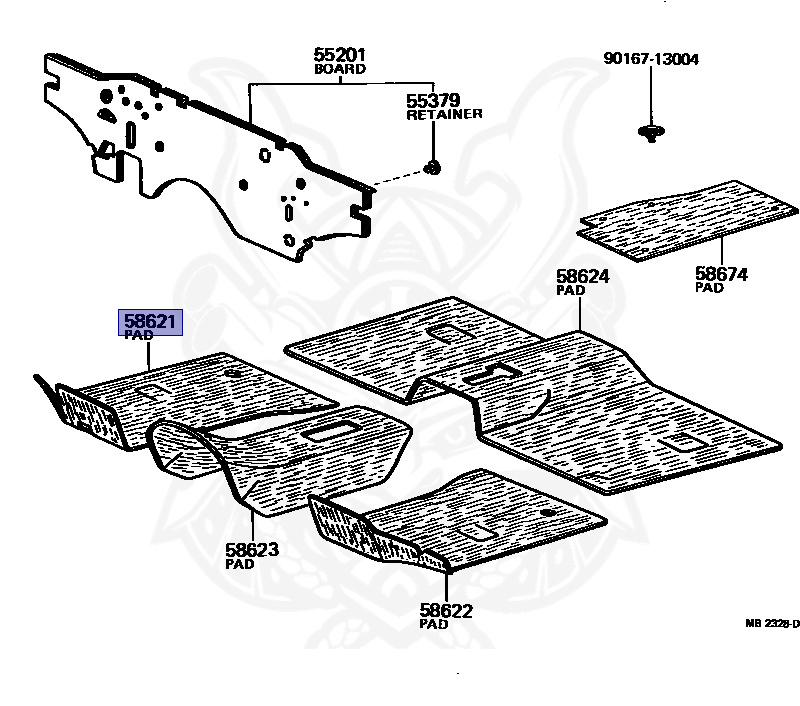 55201
BOARD

55379
RETAINER

90167-13004

58674
PAD

58624
PAD

58621
PAD

58623
PAD

58622
PAD

MB 2328-D