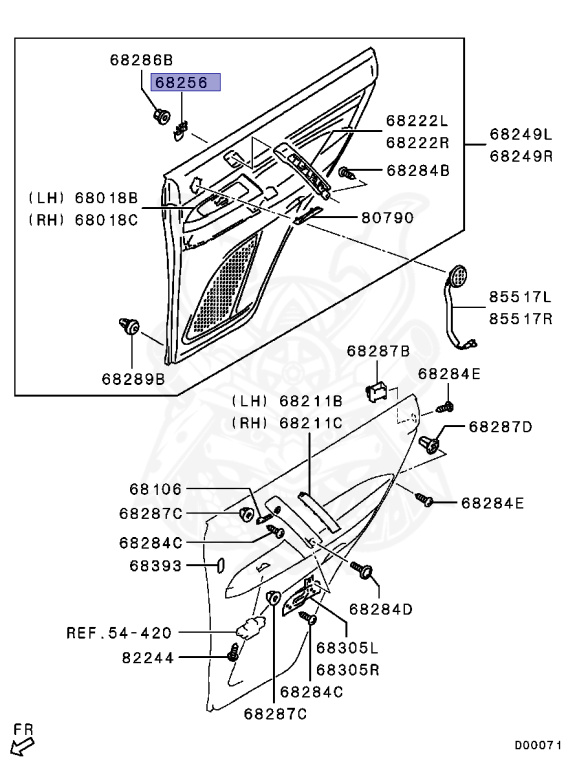 68286B
68256
68222L
68222R
68249L
68249R
68284B
(LH) 68018B
(RH) 68018C
80790
85517L
85517R
68289B
68287B
68284E
(LH) 68211B
(RH) 68211C
68287D
68106
68287C
68284E
68284C
68393
68284D
REF.54-420
82244
68305L
68305R
68284C
68287C
FR
D00071