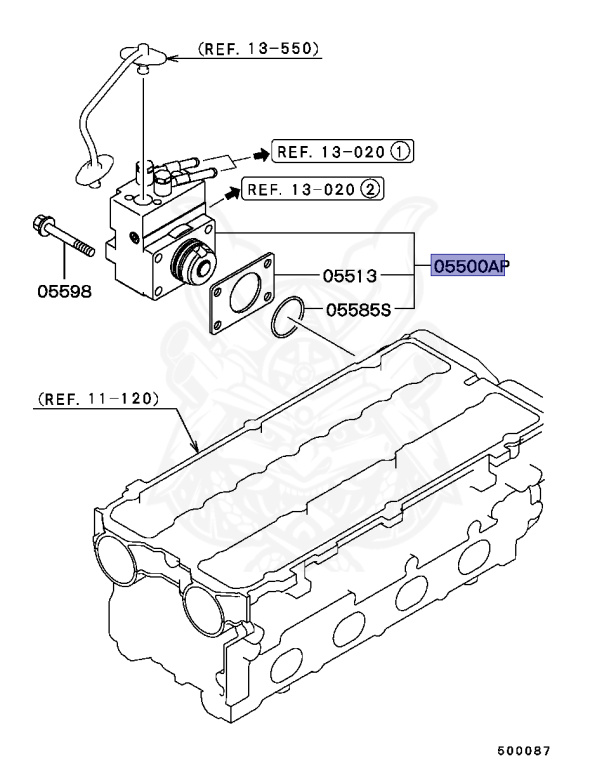 (REF. 13-550)

REF. 13-020 ①

REF. 13-020 ②

05598

05513

05500AP

05585S

(REF. 11-120)

500087