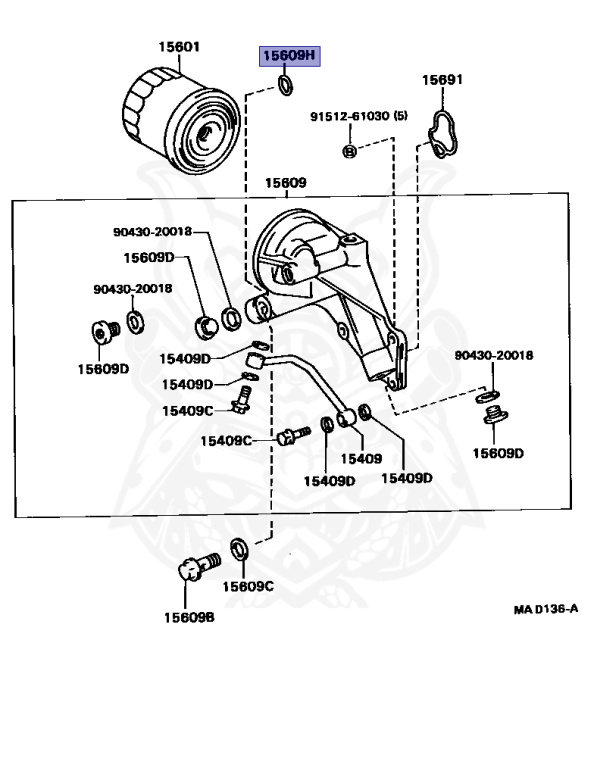 15601
15609H
15691
91512-61030 (5)
B
15609
90430-20018
15609D
90430-20018
15609D
15409D
15409D
15409C
15409C
15409
15409D
15409D
90430-20018
15609D
15609C
15609B
MA D136-A