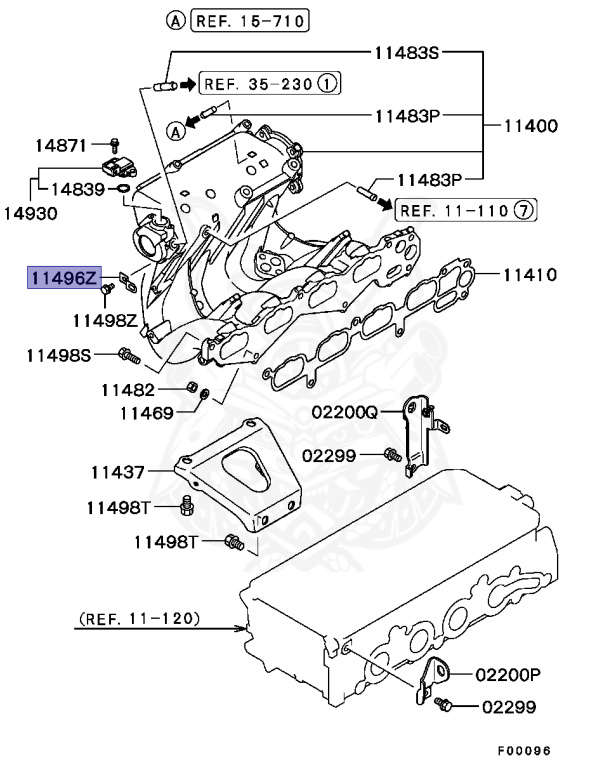 A REF. 15-710

11483S

REF. 35-230 1

A

11483P

11400

14871

14839

14930

11483P

REF. 11-110 7

11496Z

11410

11498Z

11498S

11482

11469

02200Q

02299

11437

11498T

11498T

(REF. 11-120)

02200P

02299

F00096