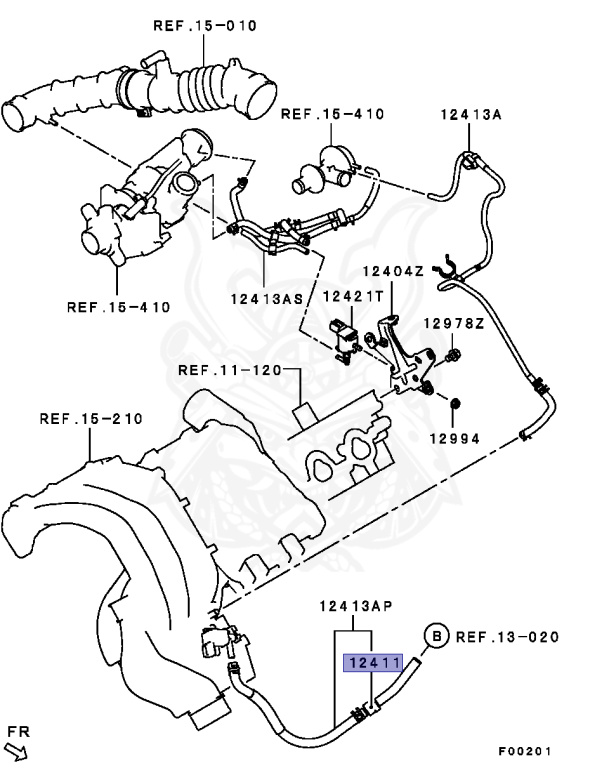 REF.15-010

REF.15-410

12413A

REF.15-410

12413AS

12404Z

12421T

12978Z

REF.11-120

REF.15-210

12994

12413AP

B REF.13-020

12411

FR

F00201