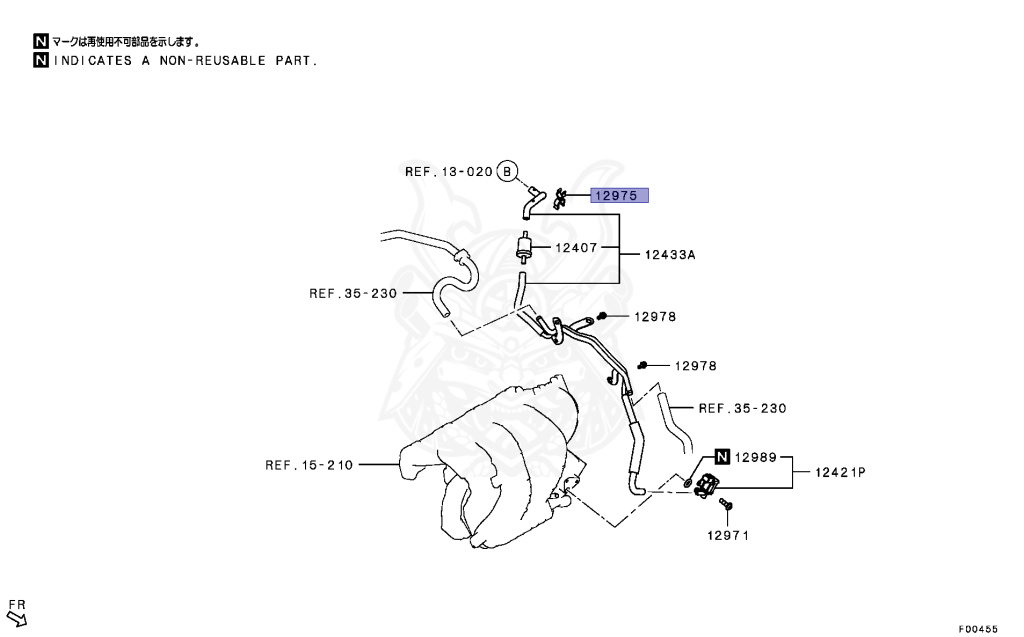 N マークは再使用不可部品を示します。
N INDICATES A NON-REUSABLE PART.

REF.13-020
B
12975
12407
12433A
REF.35-230
12978
12978
REF.35-230
REF.15-210
N 12989
12421P
12971
FR
F00455