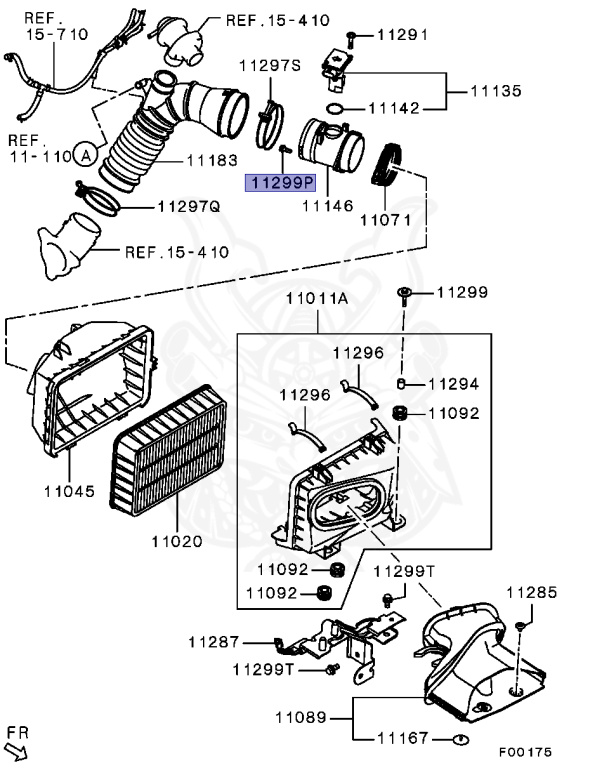 REF. 15-710
REF.15-410
11291
11297S
11135
11142
REF. 11-110
A
11183
11299P
11146
11071
11297Q
REF.15-410
11011A
11299
11296
11294
11296
11092
11045
11020
11092
11299T
11092
11285
11287
11299T
11089
11167
FR
F00175