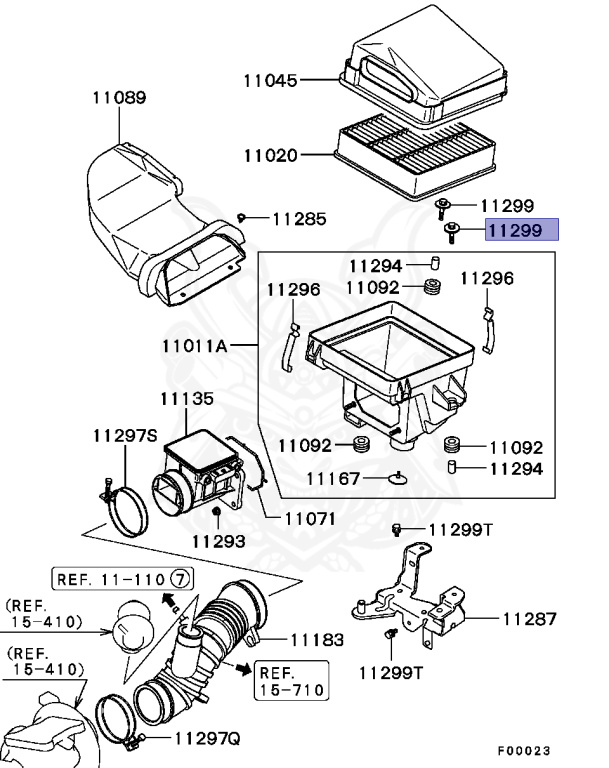 11045
11089
11020
11299
11285
11299
11294
11296
11092
11296
11011A
11135
11297S
11092
11092
11167
11294
11071
11293
11299T
REF. 11-110 ⑦
(REF. 15-410)
11287
11183
(REF. 15-410)
REF. 15-710
11299T
11297Q
F00023