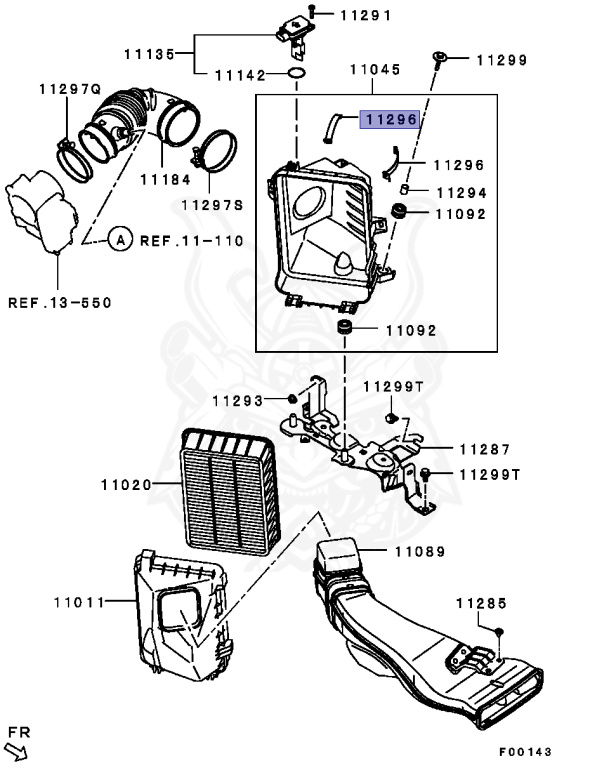 11291
11135
11142
11045
11299
11297Q
11296
11296
11294
11092
11184
11297S
A
REF.11-110
REF.13-550
11092
11293
11299T
11287
11299T
11020
11089
11011
11285
FR
F00143