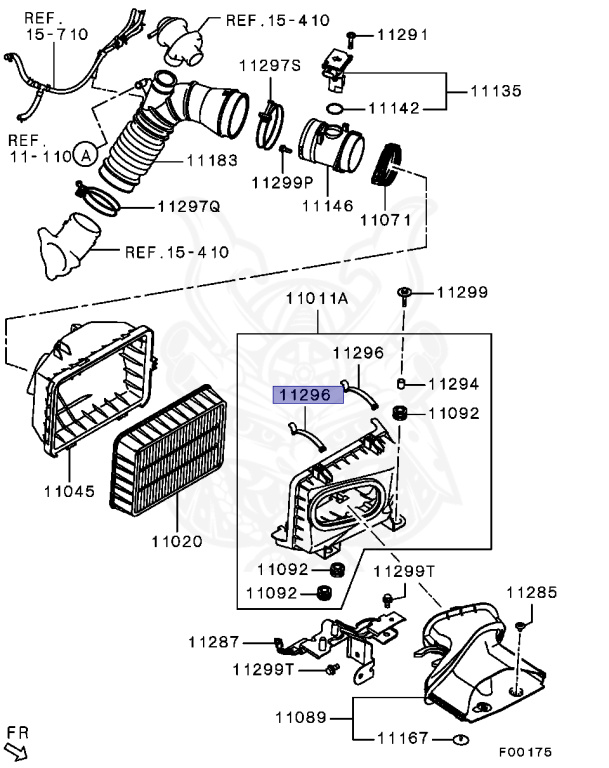 REF. 15-710
REF.15-410
11291
11297S
11135
11142
REF. 11-110
A
11183
11299P
11146
11071
11297Q
REF.15-410
11011A
11299
11296
11294
11296
11092
11045
11020
11092
11299T
11092
11285
11287
11299T
11089
11167
FR
F00175