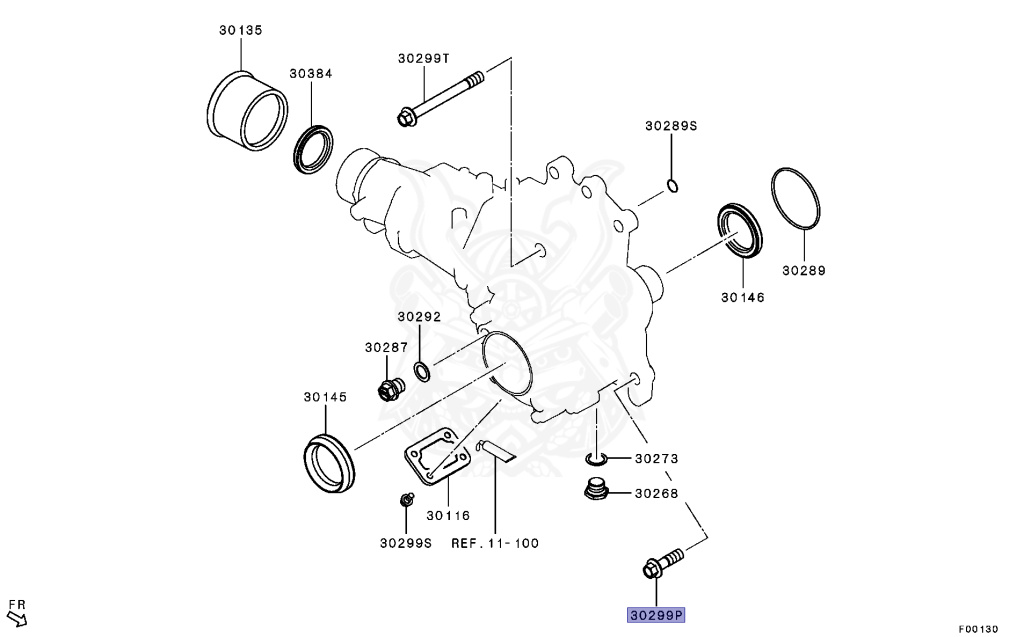 30135
30384
30299T
30289S
30289
30146
30292
30287
30145
30273
30268
30116
30299S
REF. 11-100
30299P
FR
F00130