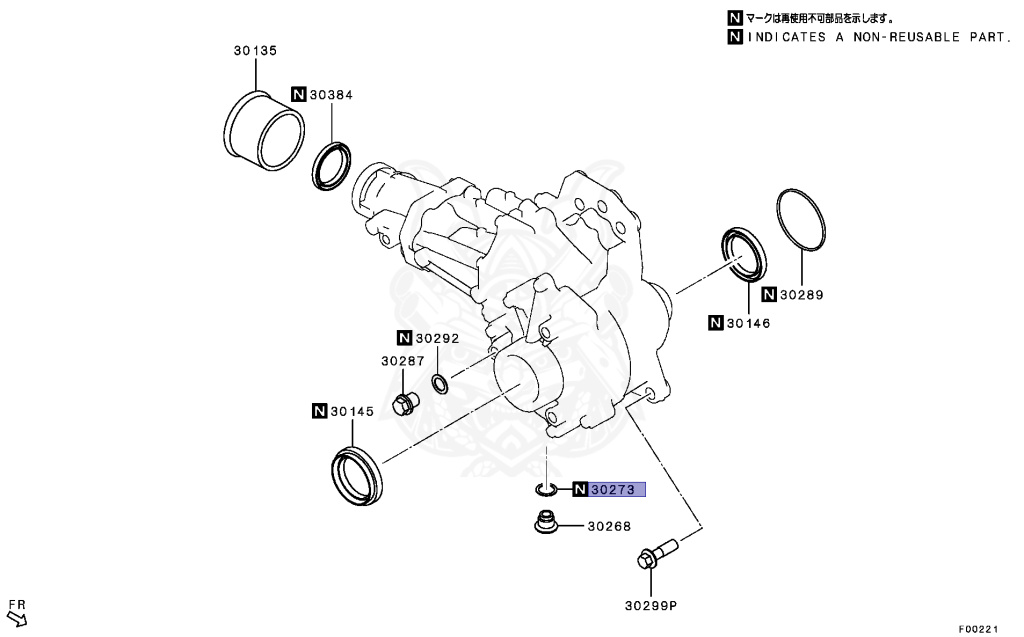 N マークは再使用不可部品を示します。
N INDICATES A NON-REUSABLE PART.

30135
N 30384
N 30289
N 30146
N 30292
30287
N 30145
N 30273
30268
30299P
FR
F00221