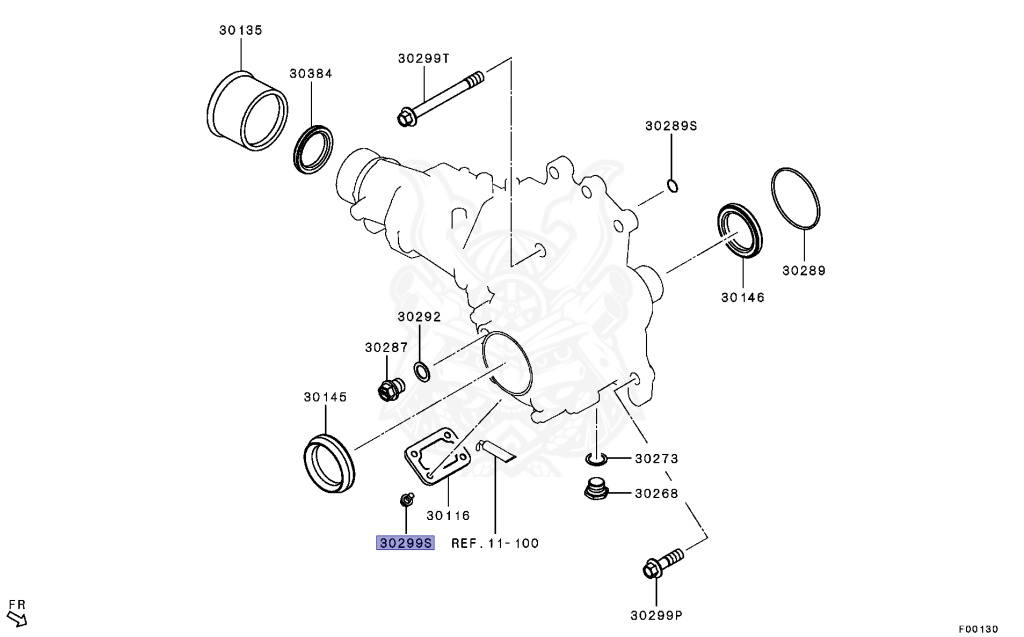 30135
30384
30299T
30289S
30289
30146
30292
30287
30145
30273
30268
30116
30299S
REF. 11-100
30299P
FR
F00130