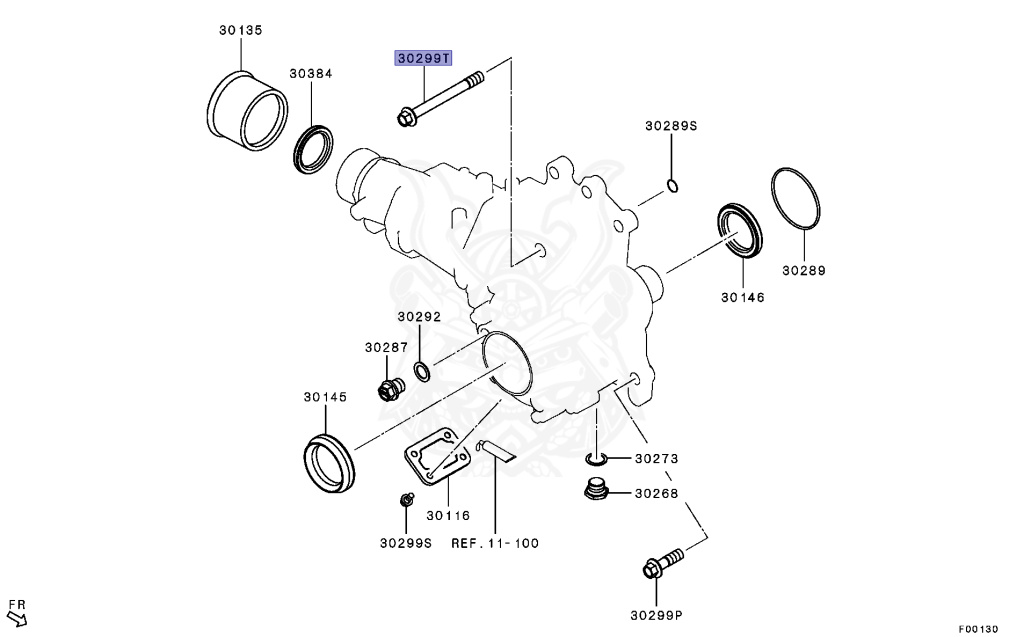 30135
30384
30299T
30289S
30289
30146
30292
30287
30145
30273
30268
30116
30299S
REF.11-100
30299P
FR
F00130