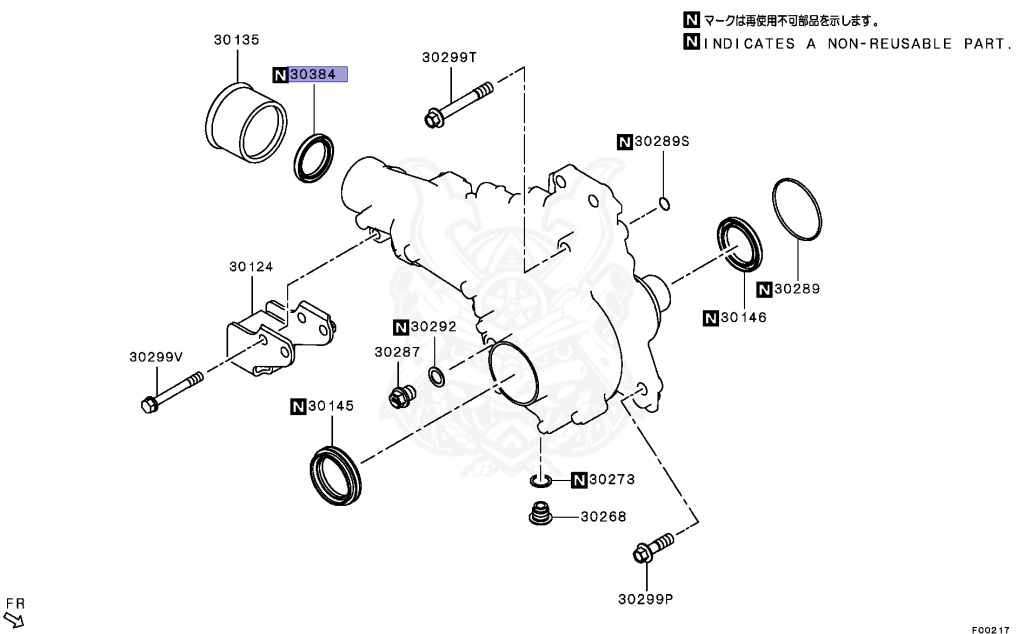 N マークは再使用不可部品を示します。
N INDICATES A NON-REUSABLE PART.

30135
N 30384
30299T
N 30289S
30124
N 30289
N 30146
N 30292
30287
30299V
N 30145
N 30273
30268
30299P
FR
F00217