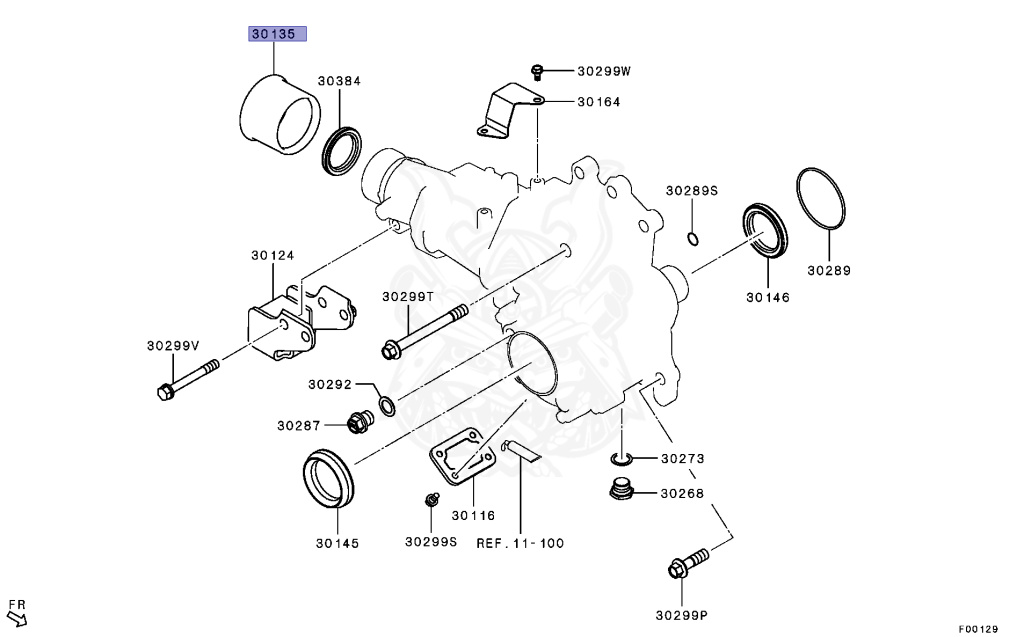 30135
30384
30299W
30164
30289S
30289
30146
30124
30299T
30299V
30292
30287
30273
30268
30145
30299S
30116
REF. 11-100
30299P
FR
F00129