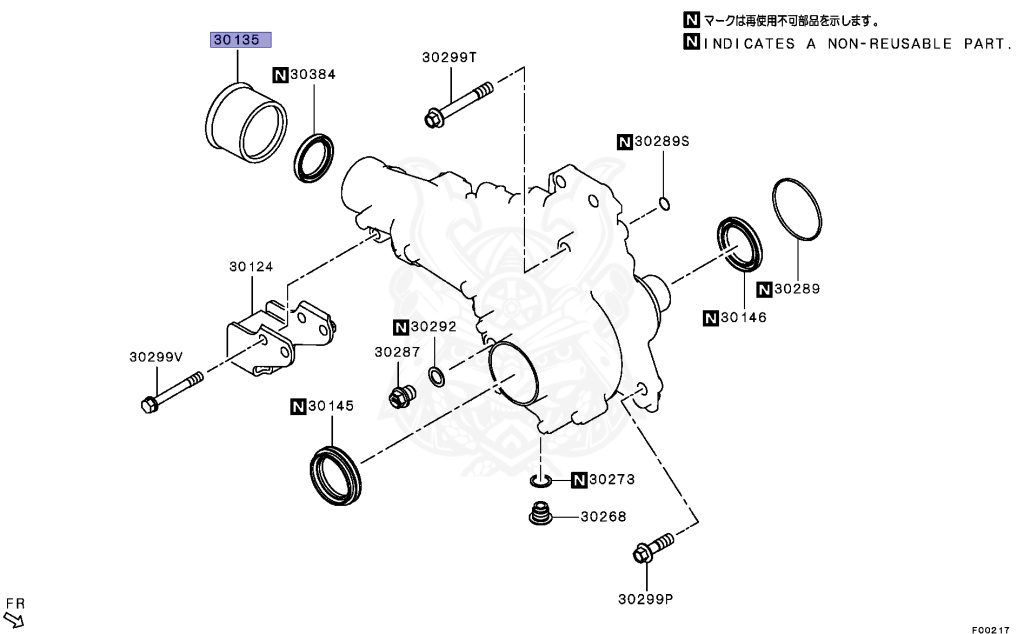 N マークは再使用不可部品を示します。
N INDICATES A NON-REUSABLE PART.

30135
N 30384
30299T
N 30289S
30124
N 30289
N 30146
N 30292
30287
30299V
N 30145
N 30273
30268
30299P
FR
F00217