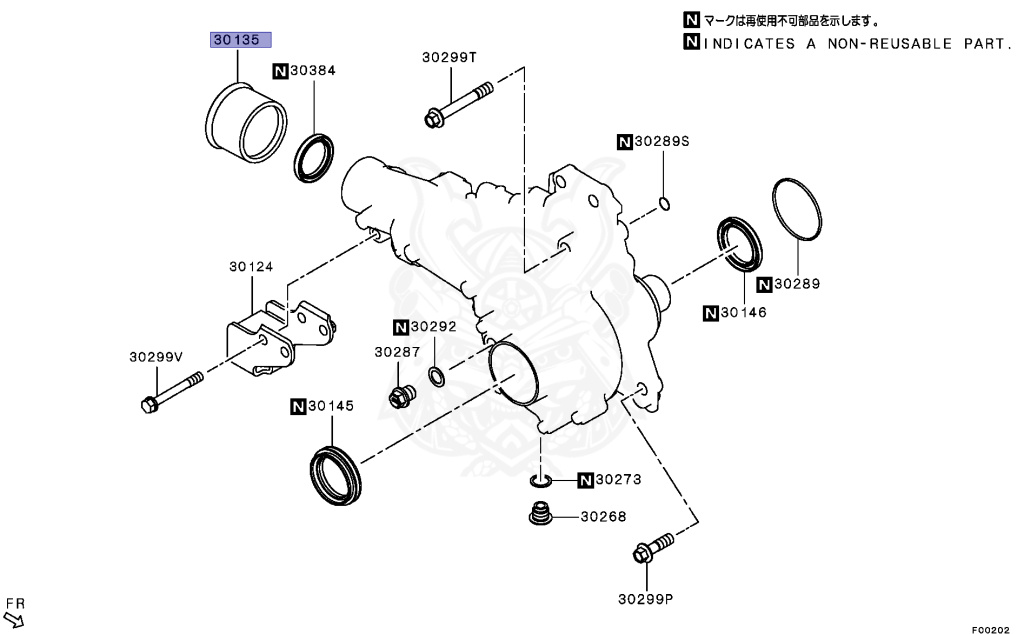 N マークは再使用不可部品を示します。
N INDICATES A NON-REUSABLE PART.

30135
N 30384
30299T
N 30289S
30124
N 30289
N 30146
N 30292
30287
30299V
N 30145
N 30273
30268
30299P
FR
F00202