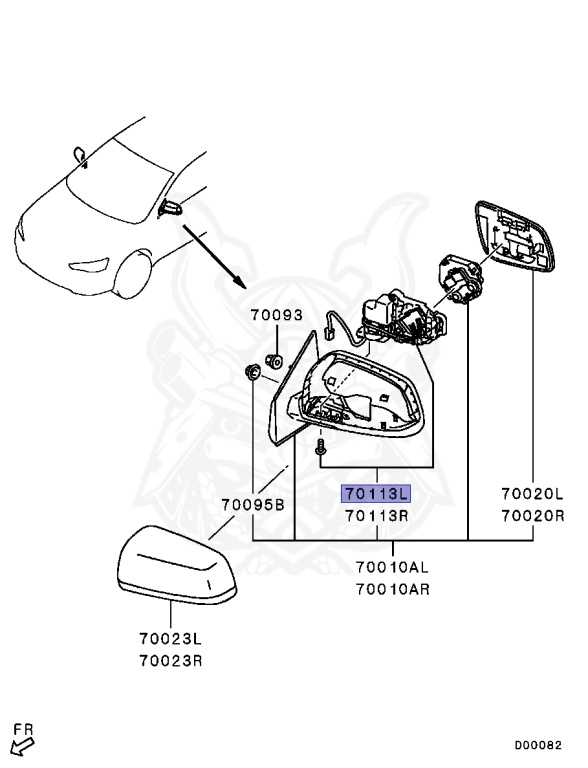 70093

70095B

70113L
70113R

70020L
70020R

70010AL
70010AR

70023L
70023R

FR

D00082