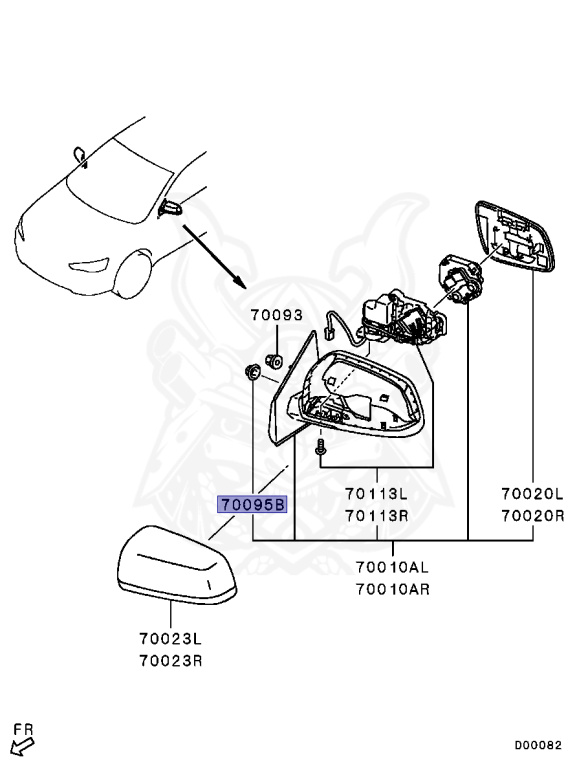 70093

70095B

70113L
70113R

70020L
70020R

70010AL
70010AR

70023L
70023R

FR

D00082