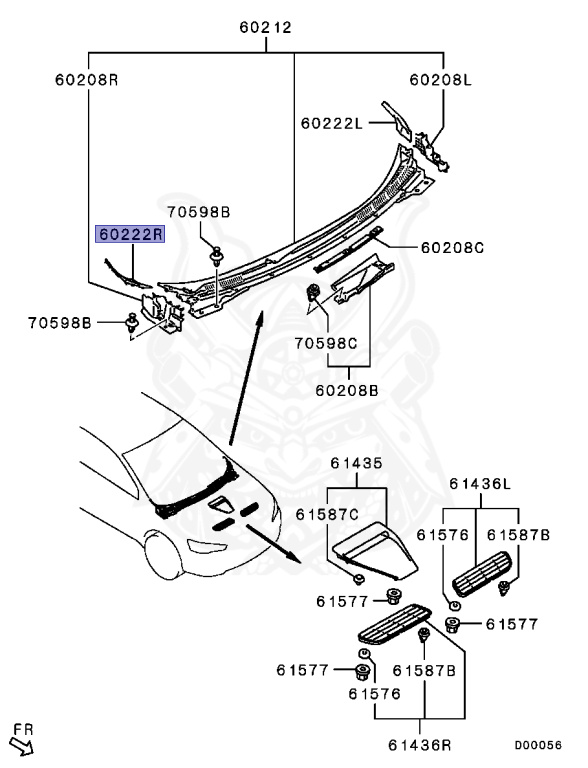 60212
60208R
60208L
60222L
70598B
60222R
60208C
70598B
70598C
60208B
61435
61436L
61587C
61576
61587B
61577
61577
61577
61587B
61576
61436R
FR
D00056