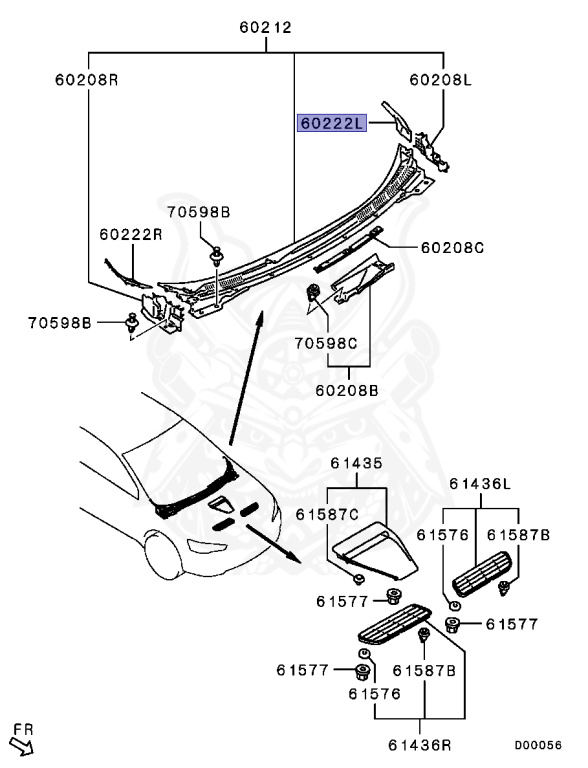 60212

60208R

60208L

60222L

70598B

60222R

60208C

70598B

70598C

60208B

61435

61436L

61587C

61576

61587B

61577

61577

61577

61587B

61576

61436R

FR

D00056