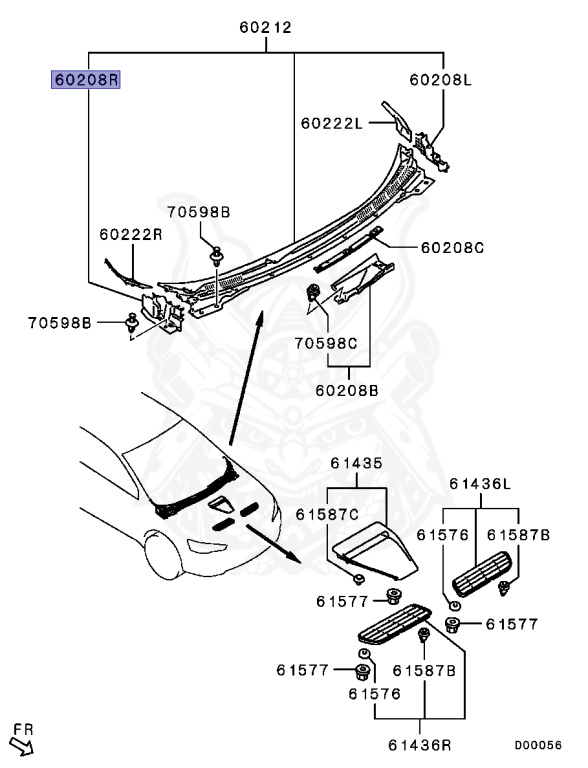 60212
60208R
60208L
60222L
70598B
60222R
60208C
70598B
70598C
60208B
61435
61436L
61587C
61576
61587B
61577
61577
61577
61587B
61576
61436R
FR
D00056