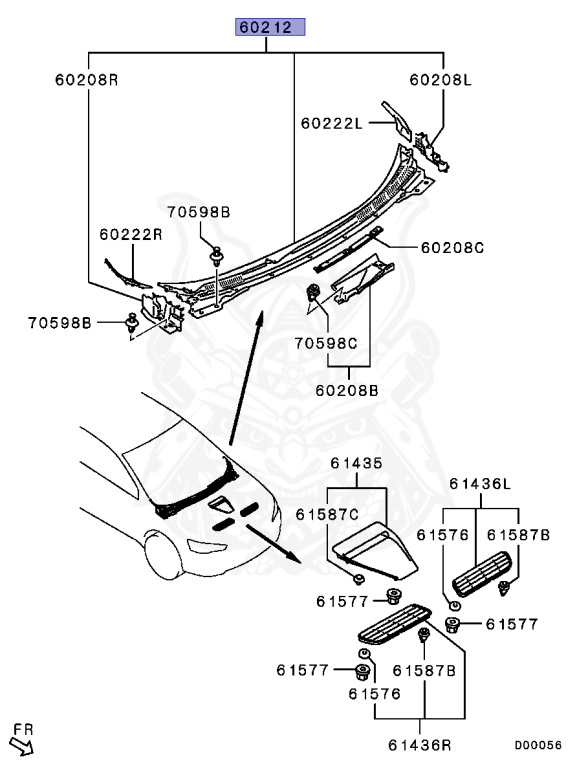 60212
60208R
60208L
60222L
70598B
60222R
60208C
70598B
70598C
60208B
61435
61436L
61587C
61576
61587B
61577
61577
61577
61587B
61576
61436R
FR
D00056