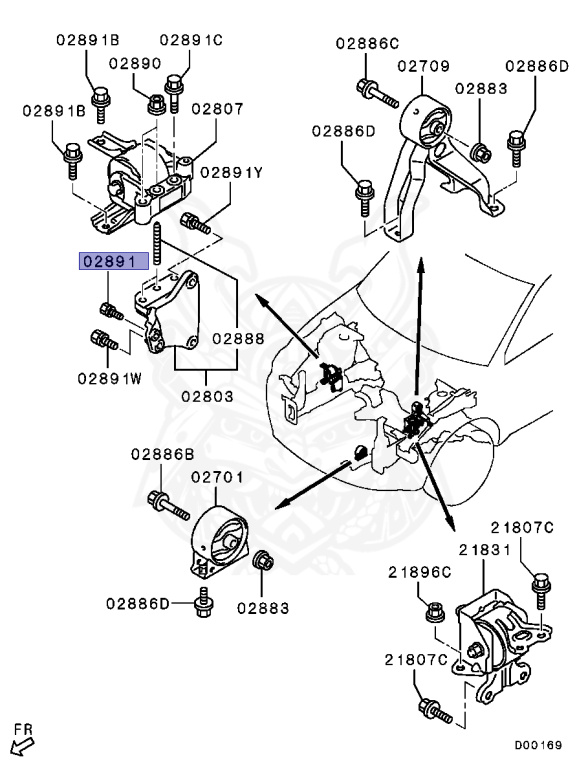 02891B
02891C
02890
02891B
02807
02891Y
02891
02888
02891W
02803
02886C
02709
02886D
02883
02886D
02886B
02701
02886D
02883
21807C
21831
21896C
21807C
FR
D00169