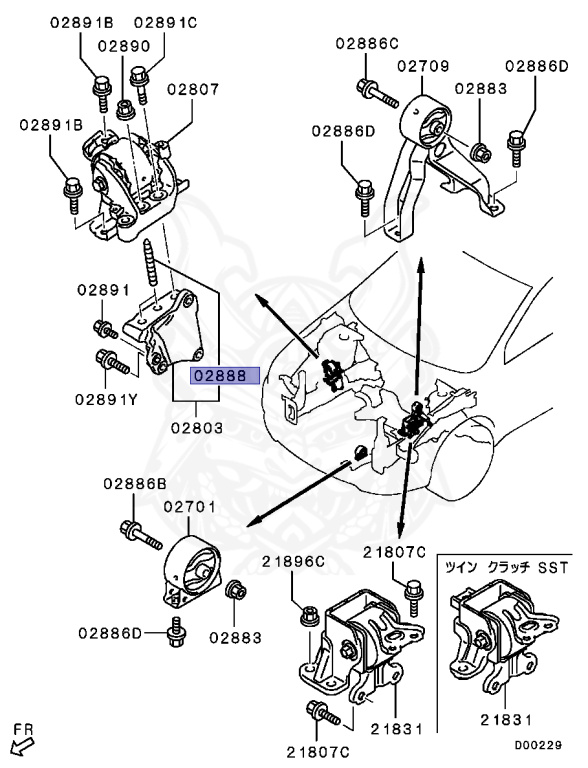 02891B
02891C
02890
02807
02891B
02891
02891Y
02888
02803
02886C
02709
02886D
02883
02886D
02886B
02701
02886D
02883
21896C
21807C
21831
21807C
ツイン クラッチ SST
21831
FR
D00229