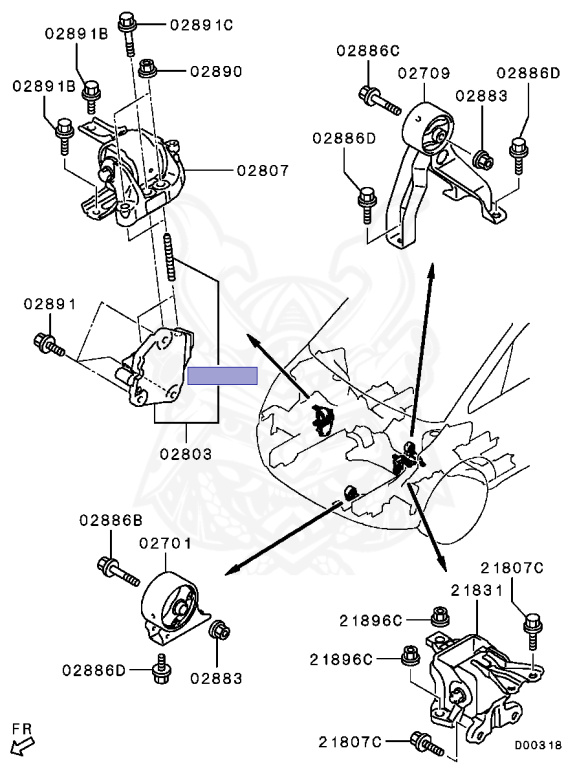 02891C
02891B
02890
02891B
02807
02891
02803
02886C
02709
02886D
02883
02886D
02886B
02701
02886D
02883
21807C
21831
21896C
21896C
21807C
FR
D00318