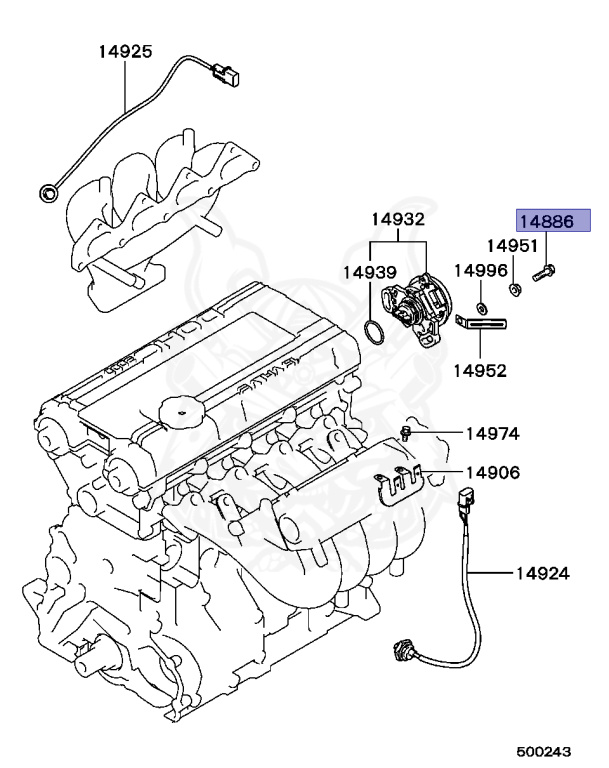 14925

14932

14886

14951

14939

14996

14952

14974

14906

14924

500243