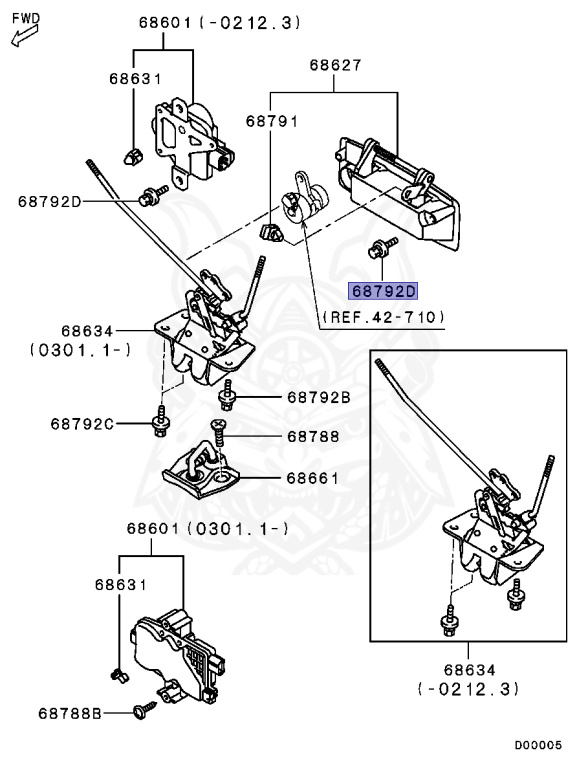 FWD

68601(-0212.3)

68631

68627

68791

68792D

68792D

(REF.42-710)

68634
(0301.1-)

68792B

68792C

68788

68661

68601(0301.1-)

68631

68788B

68634
(-0212.3)

D00005