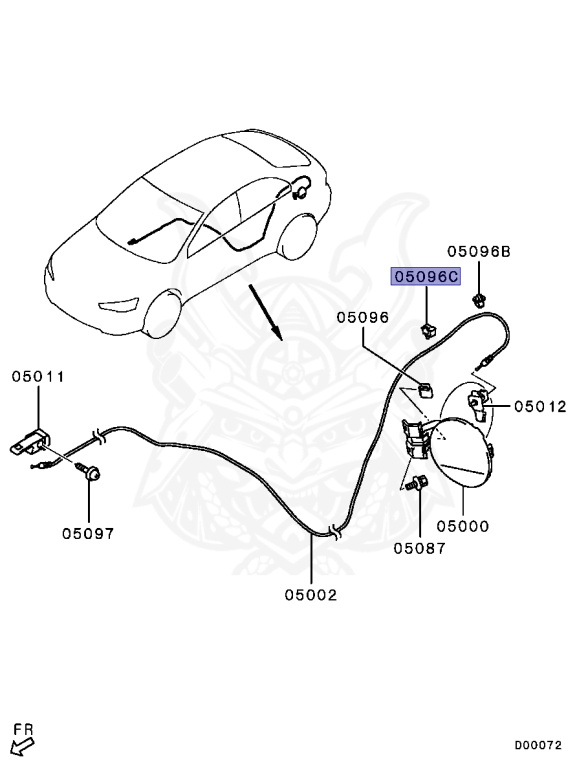 05096B
05096C
05096
05011
05012
05097
05000
05087
05002
FR
D00072