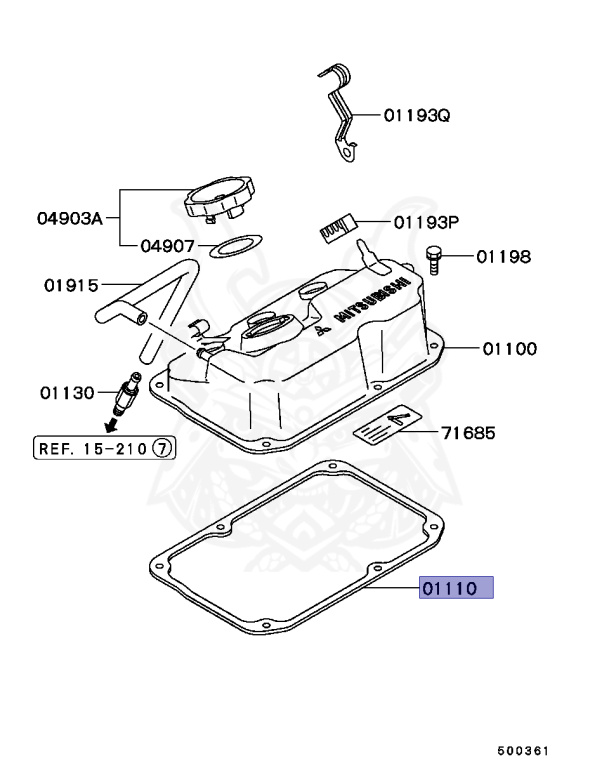 01193Q

04903A

04907

01193P

01198

01915

MITSUBISHI

01100

01130

REF. 15-210 ⑦

71685

01110

500361