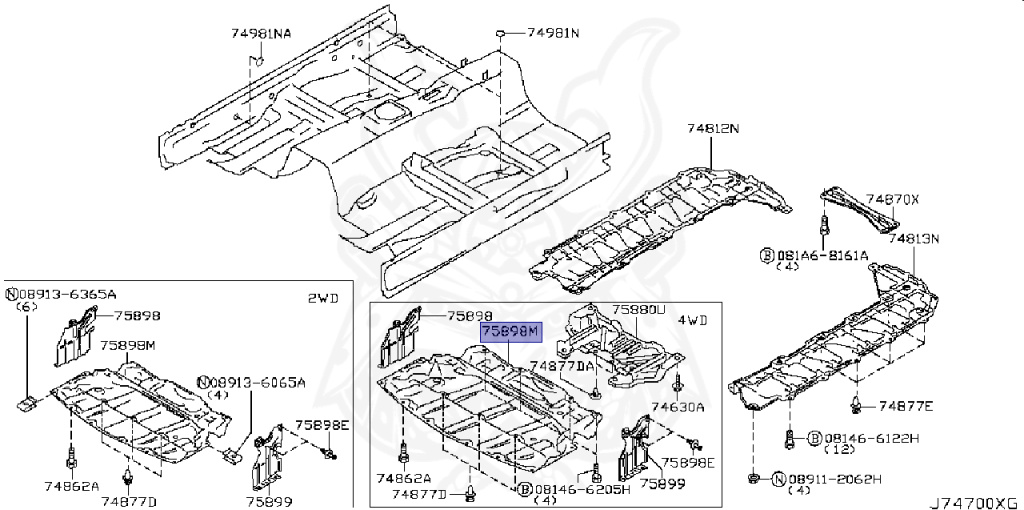 74981NA
74981N
74812N
74870X
Ⓑ081A6-8161A
(4)
74813N
Ⓝ08913-6365A
(6)
2WD
75898
75898M
Ⓝ08913-6065A
(4)
75898E
74862A
74877D
75899
75898
75898M
75880U
4WD
74877DA
74630A
75898E
74862A
74877D
Ⓑ08146-6205H
(4)
75899
74877E
Ⓑ08146-6122H
(12)
Ⓝ08911-2062H
(4)
J74700XG