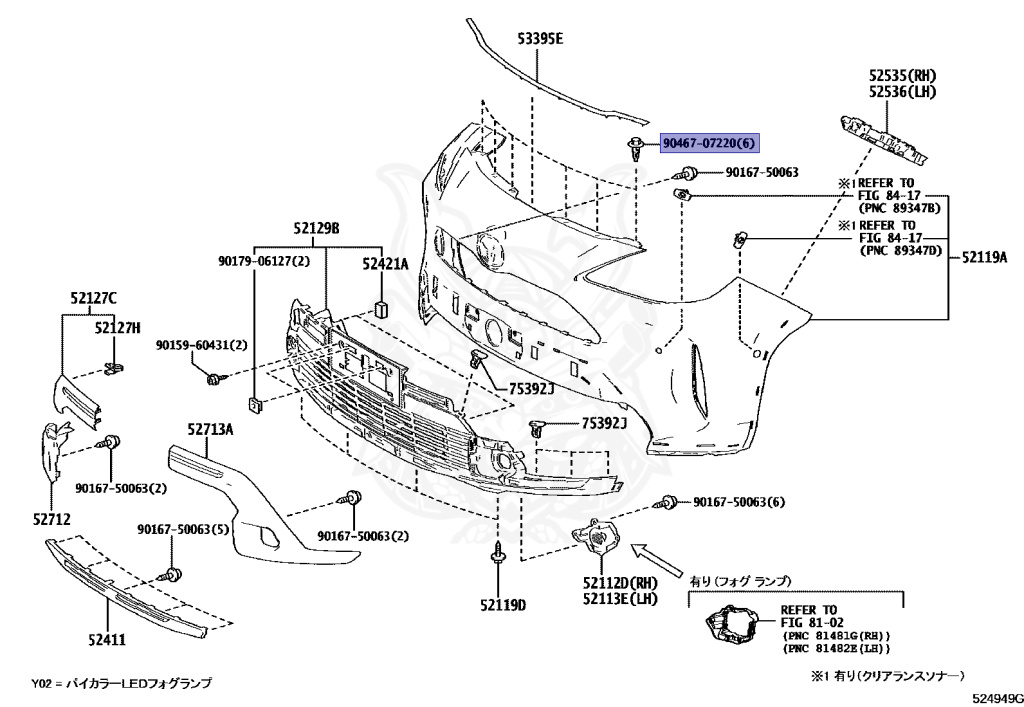 53395E

52535(RH)
52536(LH)

90467-07220(6)

90167-50063

※1 REFER TO FIG 84-17 (PNC 89347B)

※1 REFER TO FIG 84-17 (PNC 89347D)

52119A

52129B

90179-06127(2)

52421A

52127C

52127H

90159-60431(2)

75392J

75392J

52713A

90167-50063(2)

52712

90167-50063(5)

90167-50063(2)

90167-50063(6)

52411

52119D

52112D(RH)
52113E(LH)

有り(フォグ ランプ)

REFER TO FIG 81-02 (PNC 81481G(RH)) (PNC 81482E(LH))

Y02 = バイカラーLEDフォグランプ

※1 有り(クリアランスソナー)

524949G