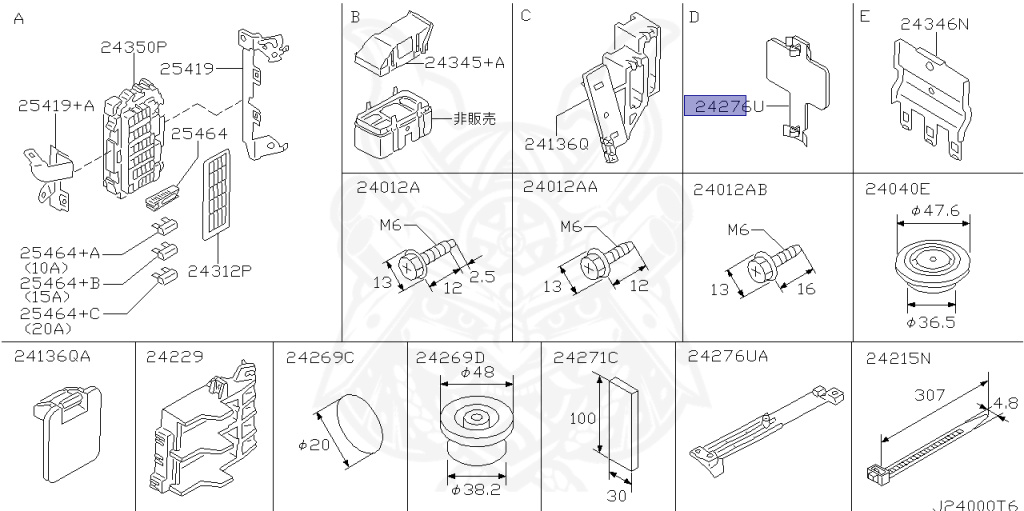 A
24350P
25419
25419+A
25464
25464+A
(10A)
25464+B
(15A)
25464+C
(20A)
24312P

B
24345+A
非販売

C
24136Q

D
24276U

E
24346N

24012A
M6
13
12
2.5

24012AA
M6
13
12

24012AB
M6
13
16

24040E
$\phi$47.6
$\phi$36.5

24136QA

24229

24269C
$\phi$20

24269D
$\phi$48
$\phi$38.2

24271C
100
30

24276UA

24215N
307
4.8

J24000T6