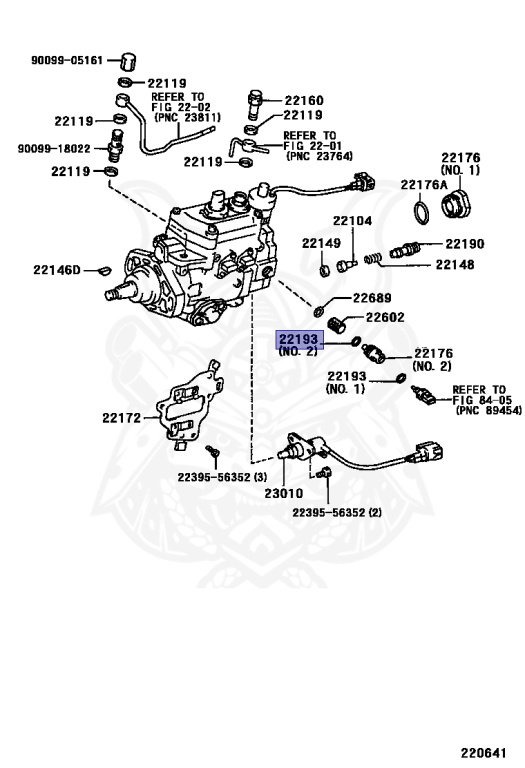 90099-05161
22119
REFER TO FIG 22-02 (PNC 23811)
22119
90099-18022
22119
22160
22119
REFER TO FIG 22-01 (PNC 23764)
22119
22176 (NO. 1)
22176A
22104
22149
22190
22148
22146D
22689
22602
22193 (NO. 2)
22176 (NO. 2)
22193 (NO. 1)
REFER TO FIG 84-05 (PNC 89454)
22172
22395-56352 (3)
23010
22395-56352 (2)
220641