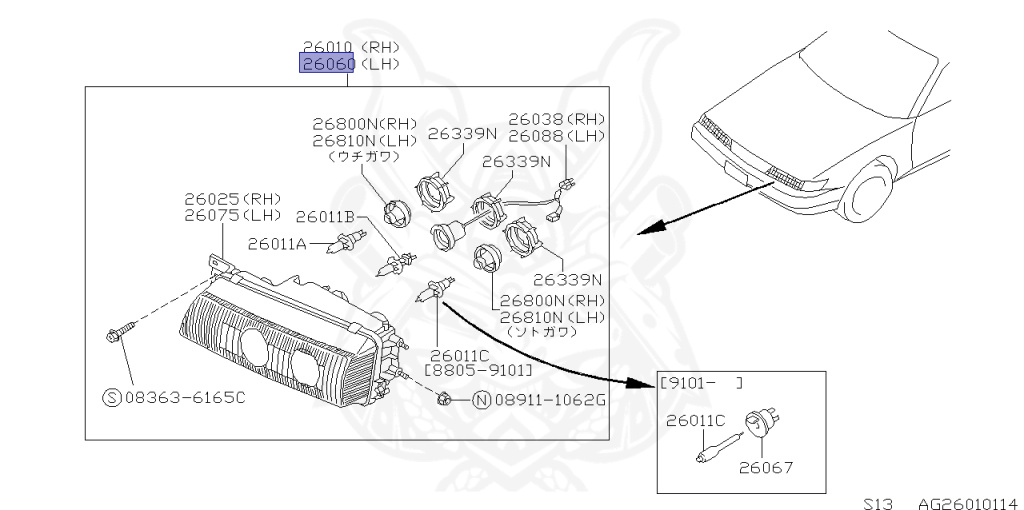 26010 (RH)
26060 (LH)

26800N(RH)
26810N(LH)
(ウチガワ)

26339N

26038(RH)
26088(LH)

26339N

26025(RH)
26075(LH)

26011B

26011A

26339N

26800N(RH)
26810N(LH)
(ソトガワ)

26011C
[8805-9101]

Ⓢ08363-6165C

Ⓝ08911-1062G

[9101-   ]

26011C

26067

S13   AG26010114