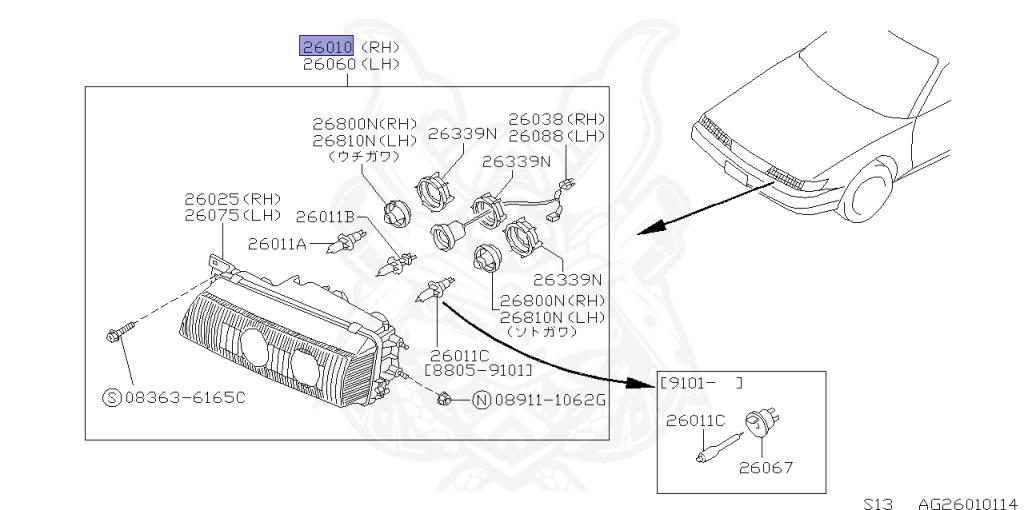 26010 (RH)
26060 (LH)

26800N(RH)
26810N(LH)
(ウチガワ)

26339N

26038(RH)
26088(LH)

26339N

26025(RH)
26075(LH)

26011B

26011A

26339N

26800N(RH)
26810N(LH)
(ソトガワ)

26011C
[8805-9101]

Ⓢ08363-6165C

Ⓝ08911-1062G

[9101- ]

26011C

26067

S13 AG26010114